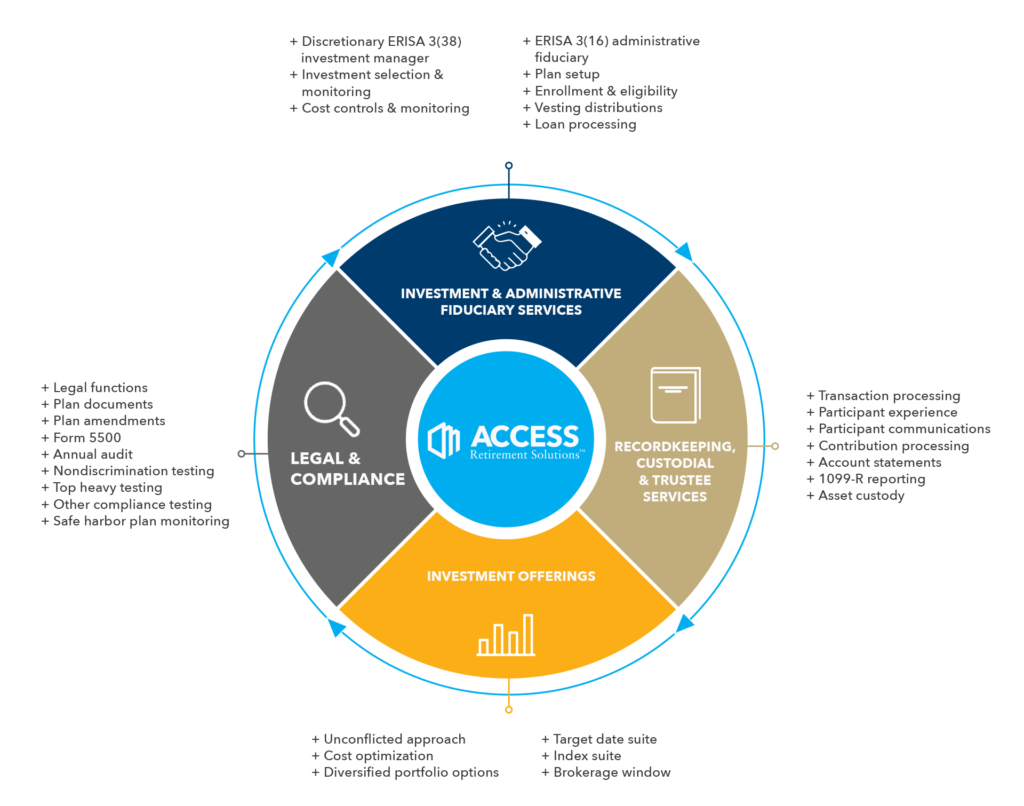 + Discretionary ERISA 3(38) investment manager
+ Investment selection & monitoring
+ Cost controls & monitoring

+ ERISA 3(16) administrative fiduciary
+ Plan setup
+ Enrollment & eligibility
+ Vesting distributions
+ Loan processing

INVESTMENT & ADMINISTRATIVE FIDUCIARY SERVICES

+ Legal functions
+ Plan documents
+ Plan amendments
+ Form 5500
+ Annual audit
+ Nondiscrimination testing
+ Top heavy testing
+ Other compliance testing
+ Safe harbor plan monitoring

LEGAL & COMPLIANCE

ACCESS
Retirement Solutions™

RECORDKEEPING, CUSTODIAL & TRUSTEE SERVICES

+ Transaction processing
+ Participant experience
+ Participant communications
+ Contribution processing
+ Account statements
+ 1099-R reporting
+ Asset custody

INVESTMENT OFFERINGS

+ Unconflicted approach
+ Cost optimization
+ Diversified portfolio options

+ Target date suite
+ Index suite
+ Brokerage window